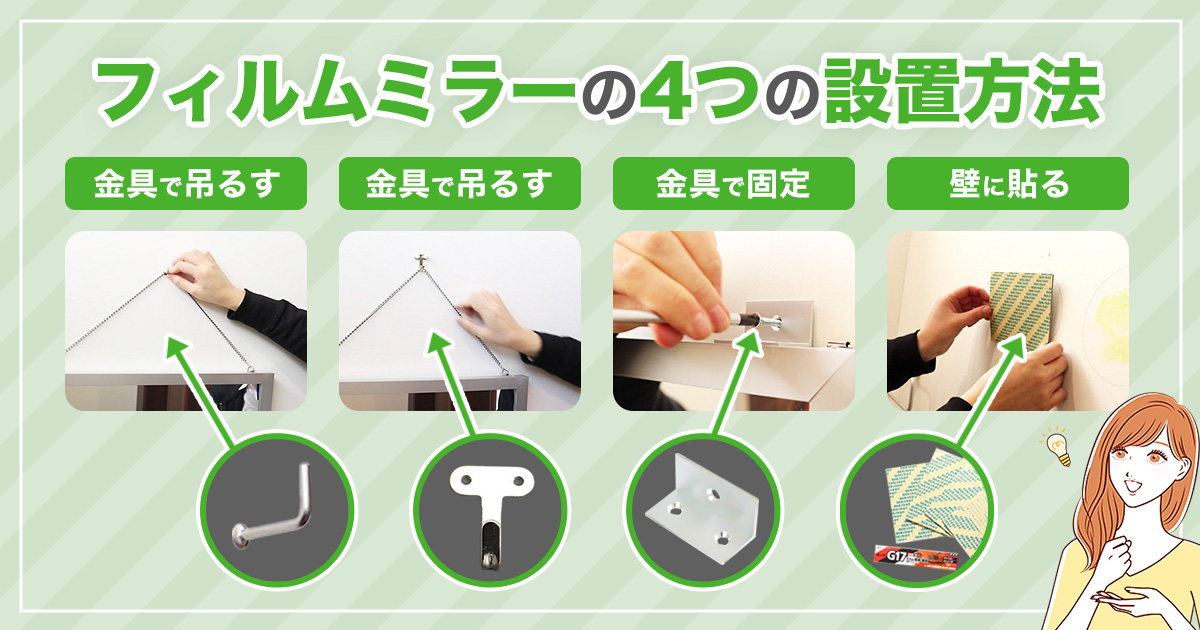 フィルムミラーの4つの設置方法

金具で吊るす

金具で吊るす

金具で固定

壁に貼る

G17